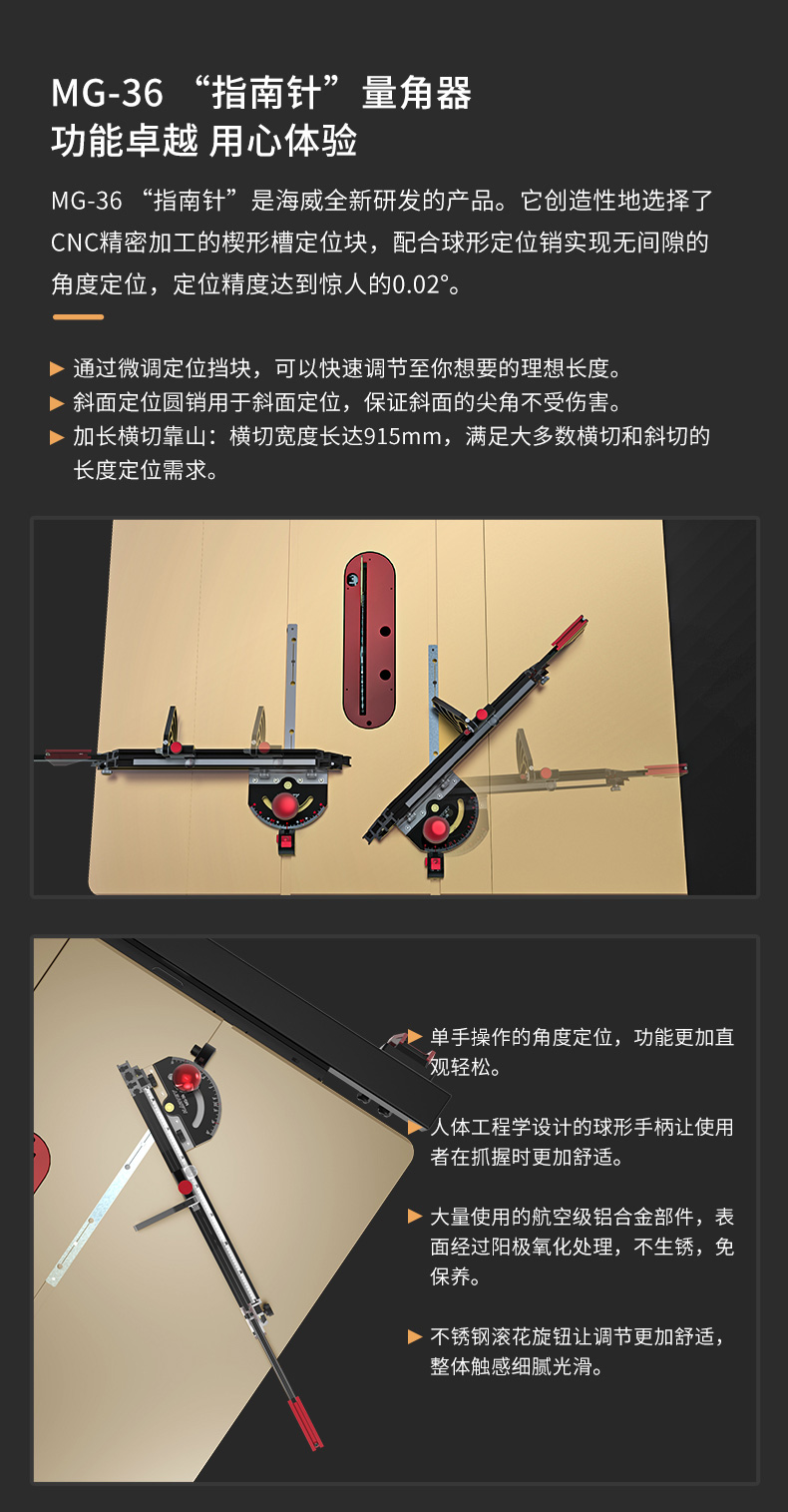 MG-36 “指南针”量角器
功能卓越 用心体验

MG-36 “指南针”是海威全新研发的产品。它创造性地选择了CNC精密加工的楔形槽定位块，配合球形定位销实现无间隙的角度定位，定位精度达到惊人的0.02°。

▶ 通过微调定位挡块，可以快速调节至你想要的理想长度。
▶ 斜面定位圆销用于斜面定位，保证斜面的尖角不受伤害。
▶ 加长横切靠山：横切宽度长达915mm，满足大多数横切和斜切的长度定位需求。

▶ 单手操作的角度定位，功能更加直观轻松。

▶ 人体工程学设计的球形手柄让使用者在抓握时更加舒适。

▶ 大量使用的航空级铝合金部件，表面经过阳极氧化处理，不生锈，免保养。

▶ 不锈钢滚花旋钮让调节更加舒适，整体触感细腻光滑。